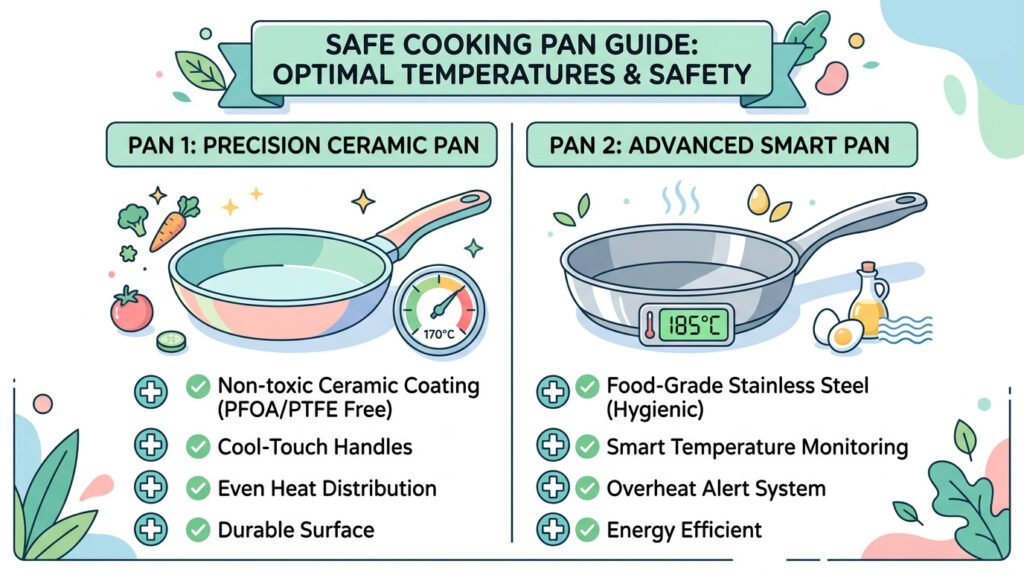 SAFE COOKING PAN GUIDE: OPTIMAL TEMPERATURES & SAFETY

PAN 1: PRECISION CERAMIC PAN

170°C

Non-toxic Ceramic Coating (PFOA/PTFE Free)

Cool-Touch Handles

Even Heat Distribution

Durable Surface

PAN 2: ADVANCED SMART PAN

185°C

Food-Grade Stainless Steel (Hygienic)

Smart Temperature Monitoring

Overheat Alert System

Energy Efficient