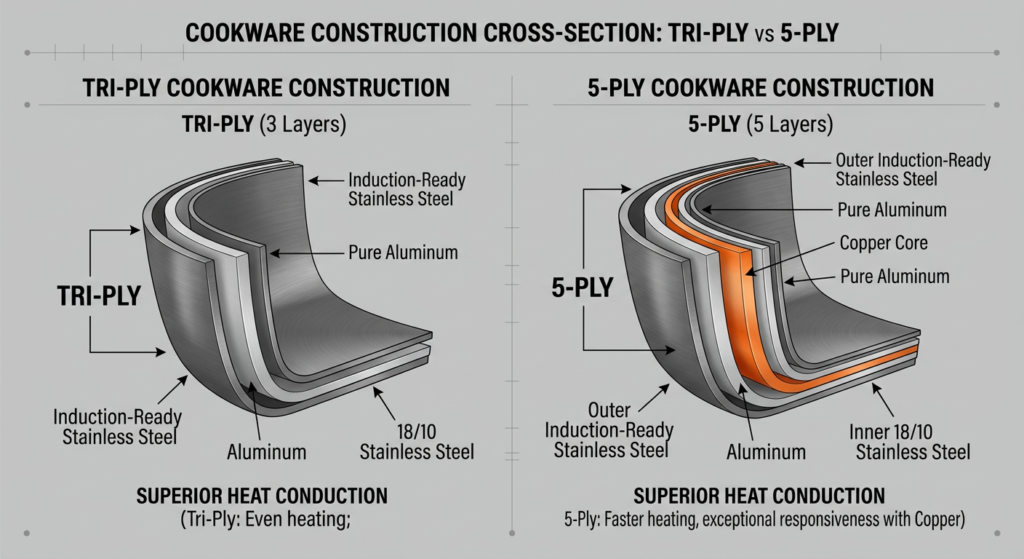 COOKWARE CONSTRUCTION CROSS-SECTION: TRI-PLY vs 5-PLY

TRI-PLY COOKWARE CONSTRUCTION

TRI-PLY (3 Layers)

Induction-Ready Stainless Steel

Pure Aluminum

TRI-PLY

Induction-Ready Stainless Steel

Aluminum

18/10 Stainless Steel

SUPERIOR HEAT CONDUCTION

(Tri-Ply: Even heating;

5-PLY COOKWARE CONSTRUCTION

5-PLY (5 Layers)

Outer Induction-Ready Stainless Steel

Pure Aluminum

Copper Core

Pure Aluminum

5-PLY

Outer Induction-Ready Stainless Steel

Aluminum

Inner 18/10 Stainless Steel

SUPERIOR HEAT CONDUCTION

5-Ply: Faster heating, exceptional responsiveness with Copper)